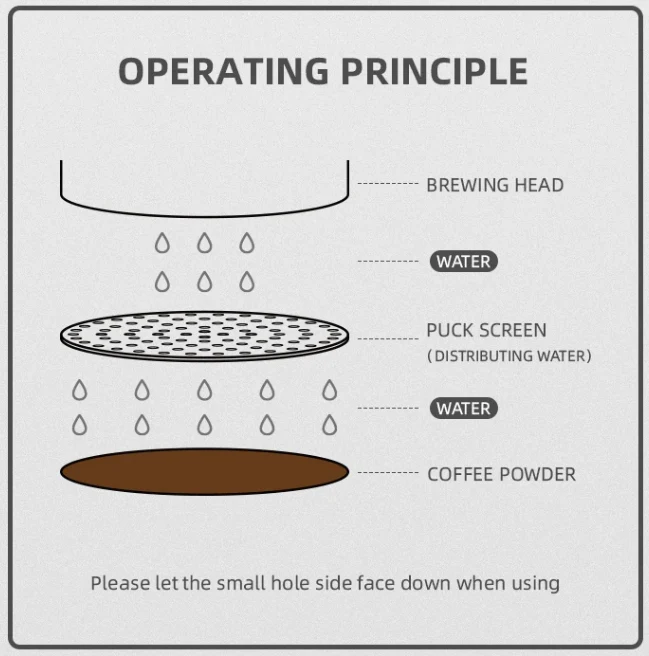 OPERATING PRINCIPLE

BREWING HEAD

WATER

PUCK SCREEN
(DISTRIBUTING WATER)

WATER

COFFEE POWDER

Please let the small hole side face down when using